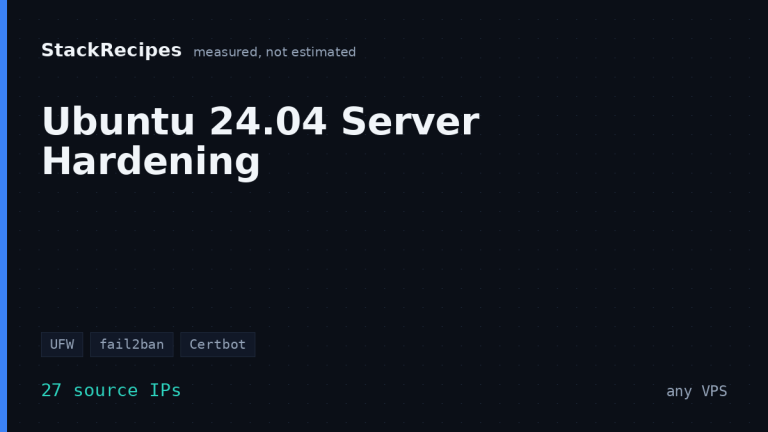 StackRecipes measured, not estimated

Ubuntu 24.04 Server Hardening

UFW fail2ban Certbot

27 source IPs

any VPS