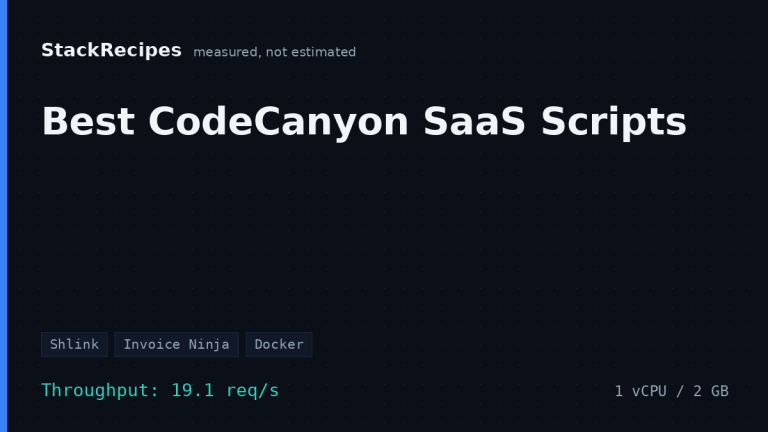 StackRecipes measured, not estimated

Best CodeCanyon SaaS Scripts

Shlink Invoice Ninja Docker

Throughput: 19.1 req/s

1 vCPU / 2 GB